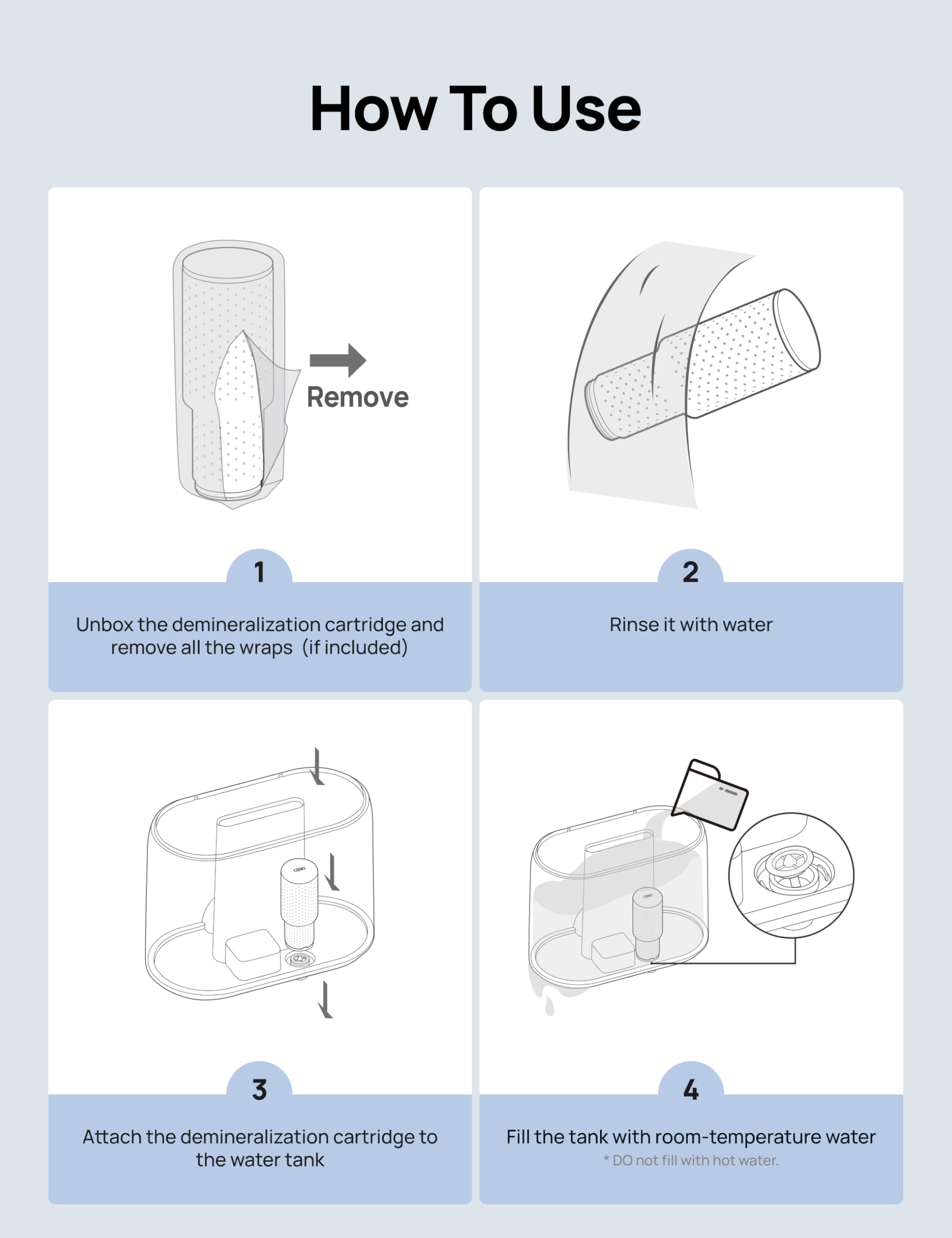 How To Use

Remove

1

Unbox the demineralization cartridge and remove all the wraps (if included)

2

Rinse it with water

3

Attach the demineralization cartridge to the water tank

4

Fill the tank with room-temperature water

* DO not fill with hot water.