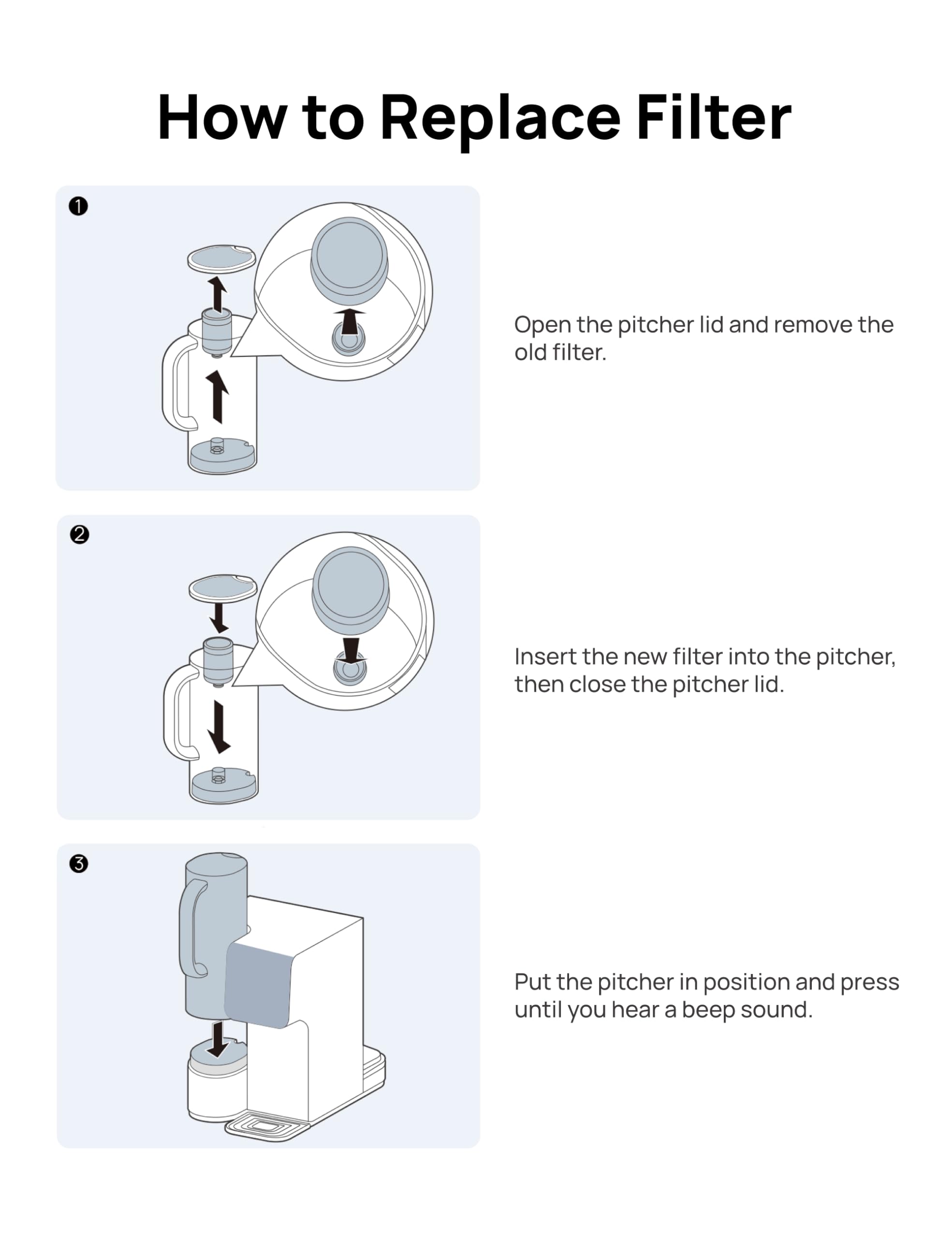 How to Replace Filter

❶

Open the pitcher lid and remove the old filter.

❷

Insert the new filter into the pitcher, then close the pitcher lid.

❸

Put the pitcher in position and press until you hear a beep sound.