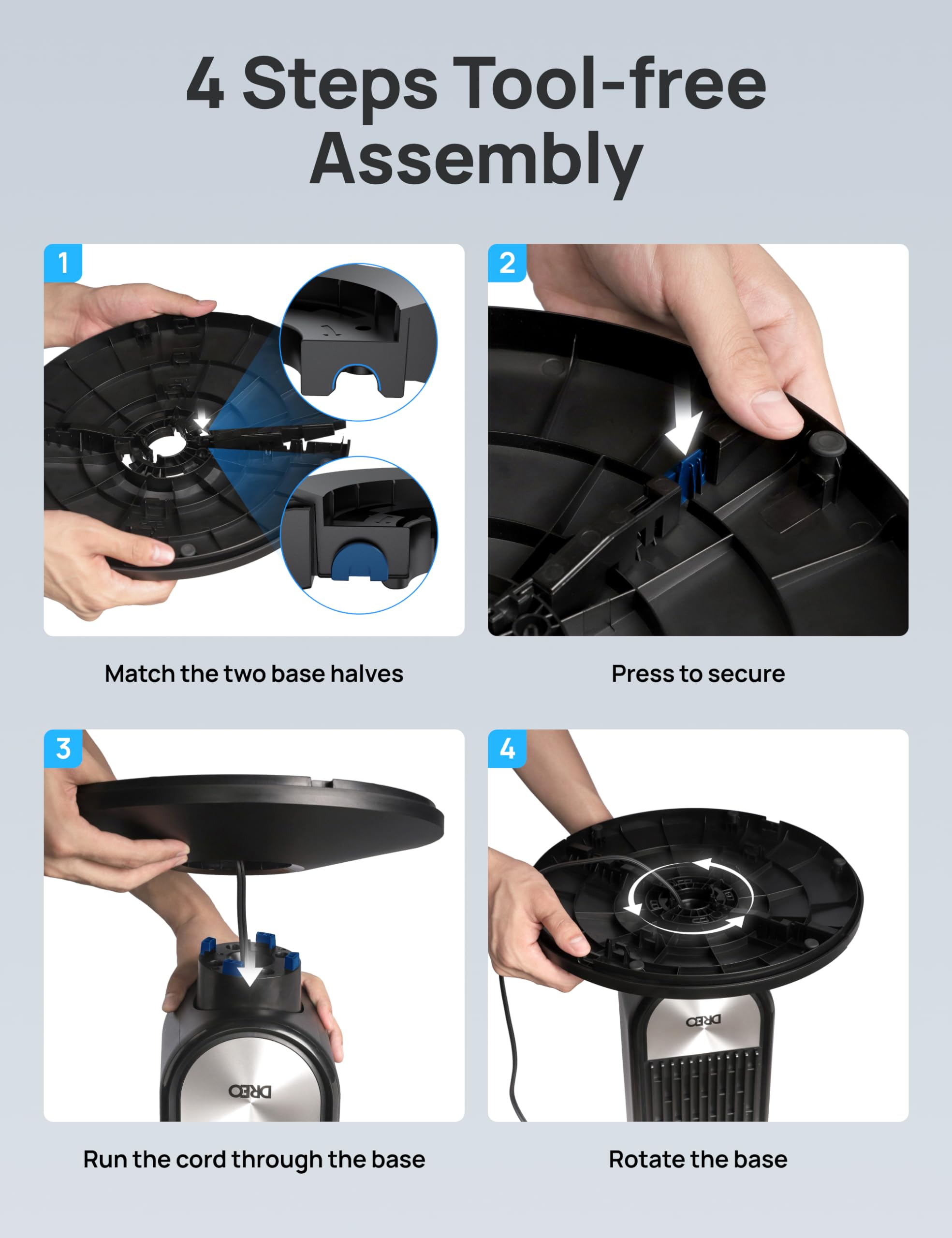 4 Steps Tool-free Assembly

1

Match the two base halves

2

Press to secure

3

DREO

Run the cord through the base

4

DREO

Rotate the base